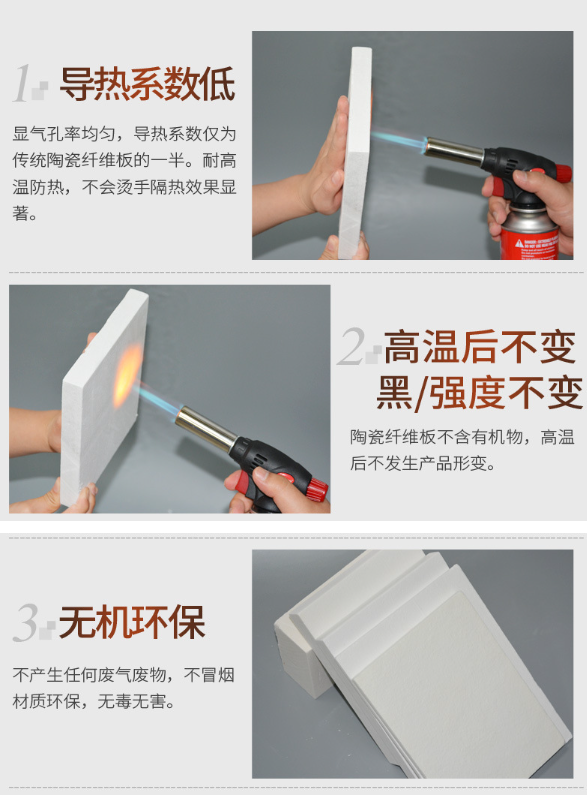 1 导热系数低

显气孔率均匀，导热系数仅为传统陶瓷纤维板的一半。耐高温防热，不会烫手隔热效果显著。

2 高温后不变黑/强度不变

陶瓷纤维板不含有机物，高温后不发生产品形变。

3 无机环保

不产生任何废气废物，不冒烟材质环保，无毒无害。